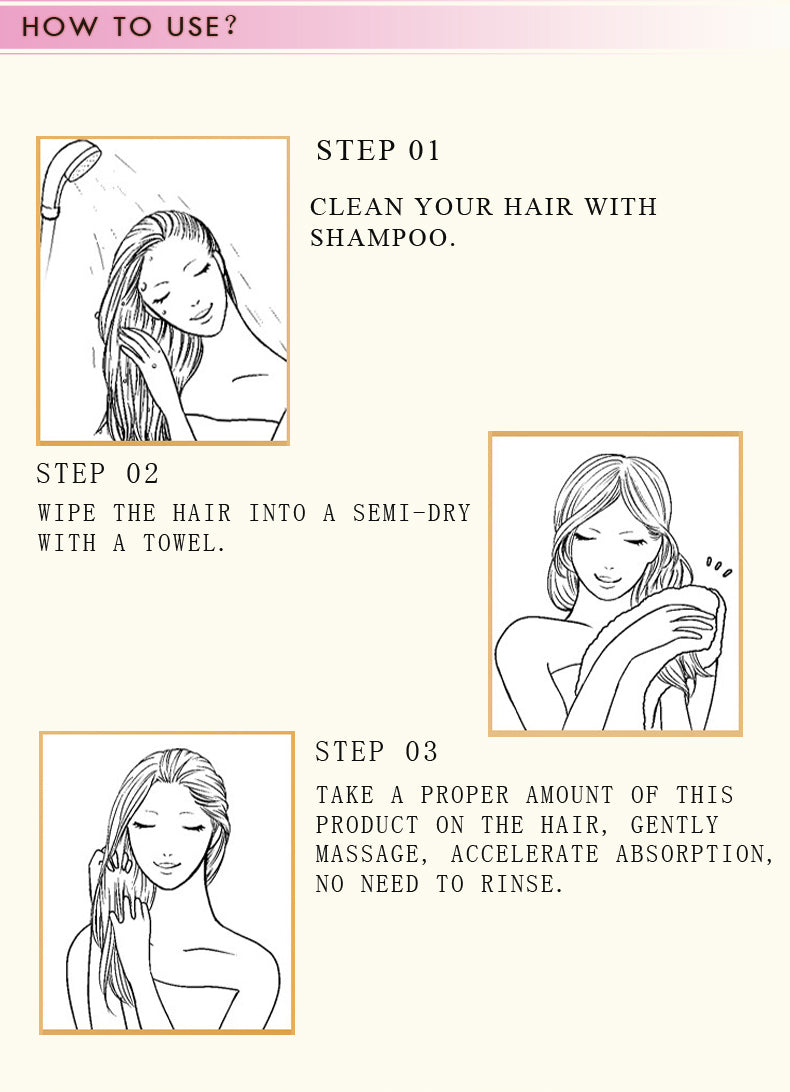 HOW TO USE?

STEP 01

CLEAN YOUR HAIR WITH SHAMPOO.

STEP 02

WIPE THE HAIR INTO A SEMI-DRY WITH A TOWEL.

STEP 03

TAKE A PROPER AMOUNT OF THIS PRODUCT ON THE HAIR, GENTLY MASSAGE, ACCELERATE ABSORPTION, NO NEED TO RINSE.