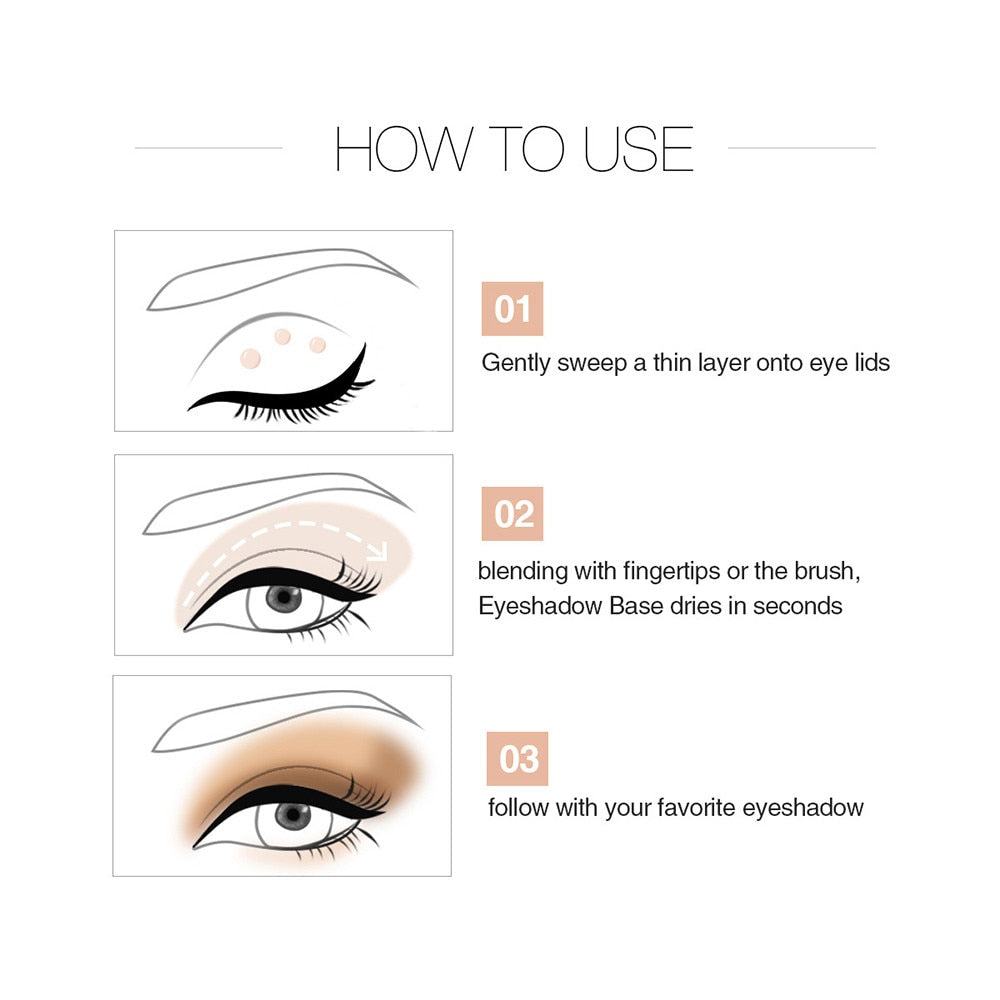 HOW TO USE

01
Gently sweep a thin layer onto eye lids

02
blending with fingertips or the brush,
Eyeshadow Base dries in seconds

03
follow with your favorite eyeshadow