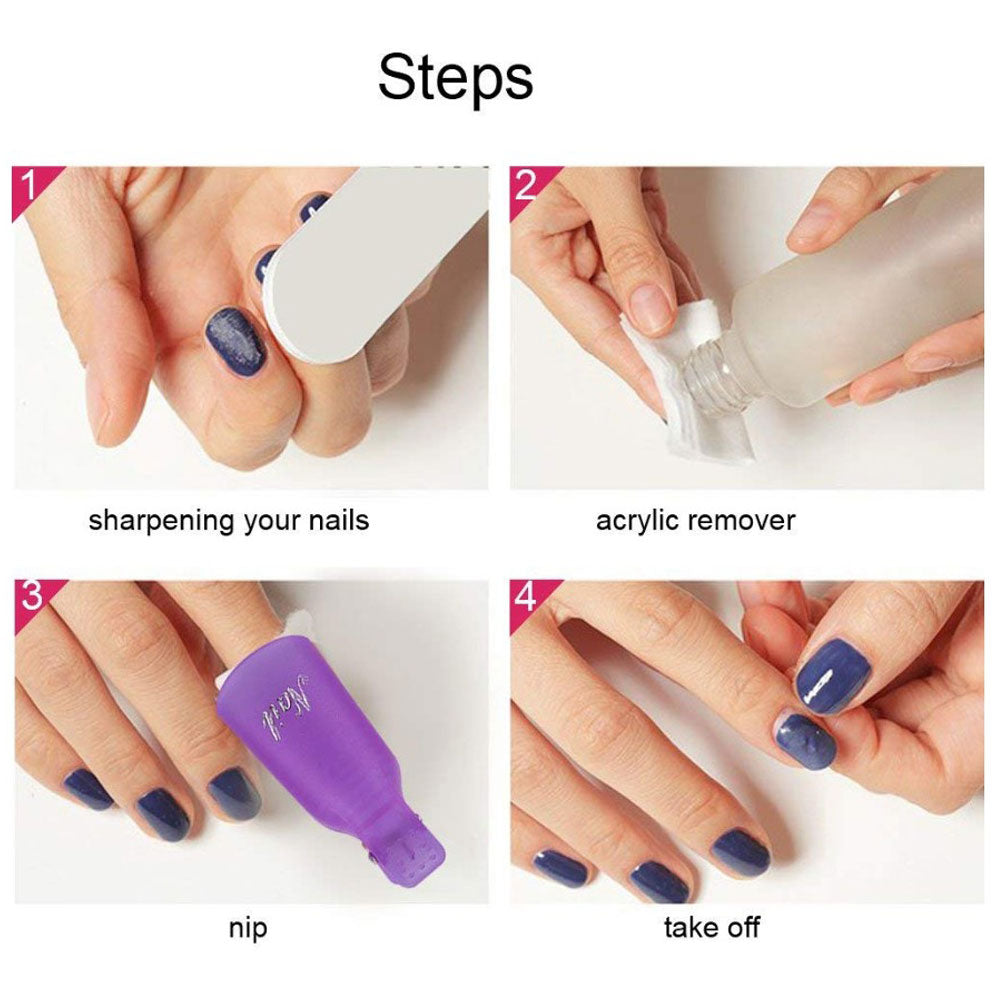 Steps

1

sharpening your nails

2

acrylic remover

3

Nail

nip

4

take off