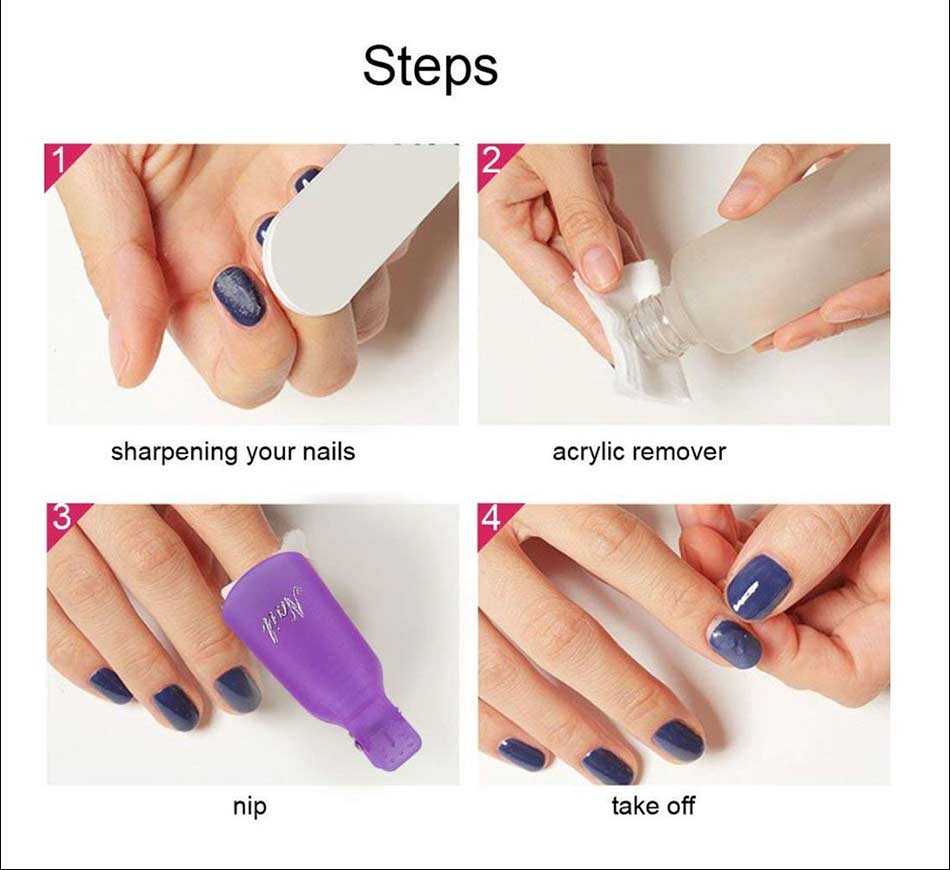 Steps

1

sharpening your nails

2

acrylic remover

3

Nail

nip

4

take off